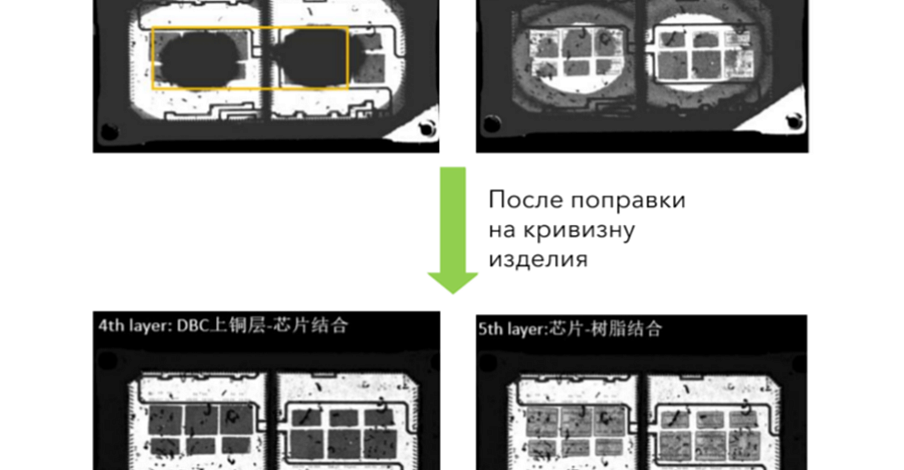 После поправки на кривизну изделия

4th layer: DBC上铜层-芯片结合

5th layer:芯片-树脂结合