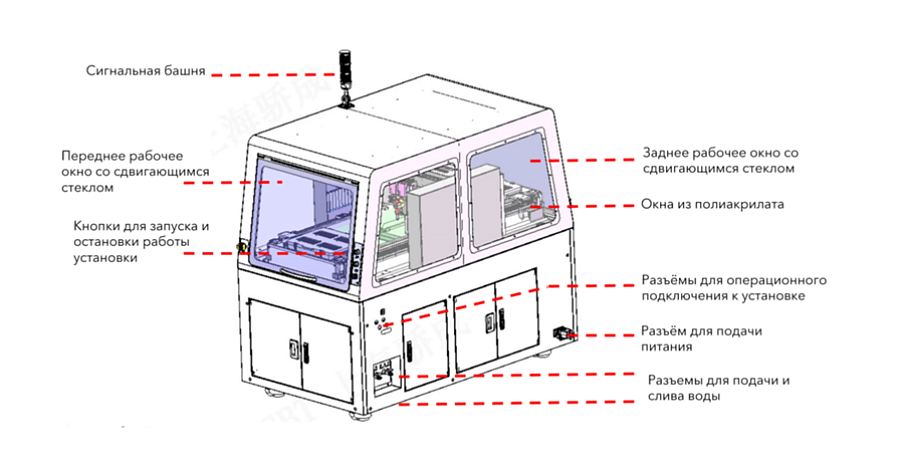 Сигнальная башня

Переднее рабочее окно со сдвигающимся стеклом

Кнопки для запуска и остановки работы установки

Заднее рабочее окно со сдвигающимся стеклом

Окна из полиакрилата

Разъёмы для операционного подключения к установке

Разъём для подачи питания

Разъемы для подачи и слива воды