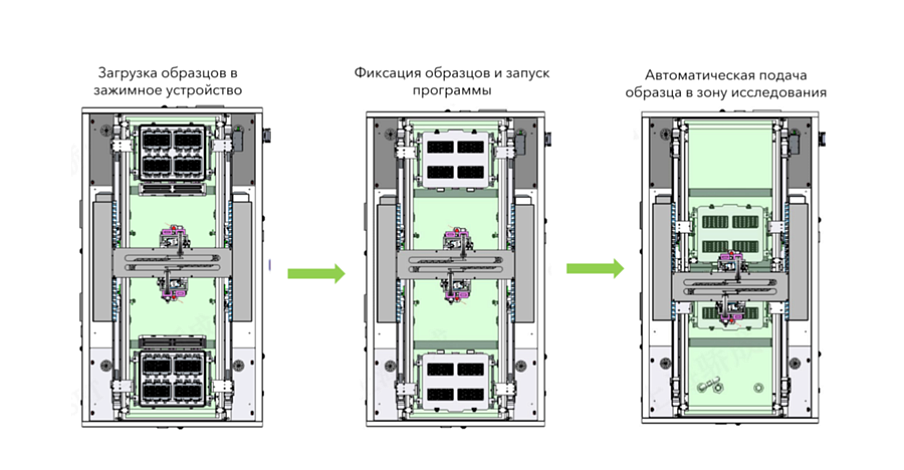 Загрузка образцов в зажимное устройство

Фиксация образцов и запуск программы

Автоматическая подача образца в зону исследования